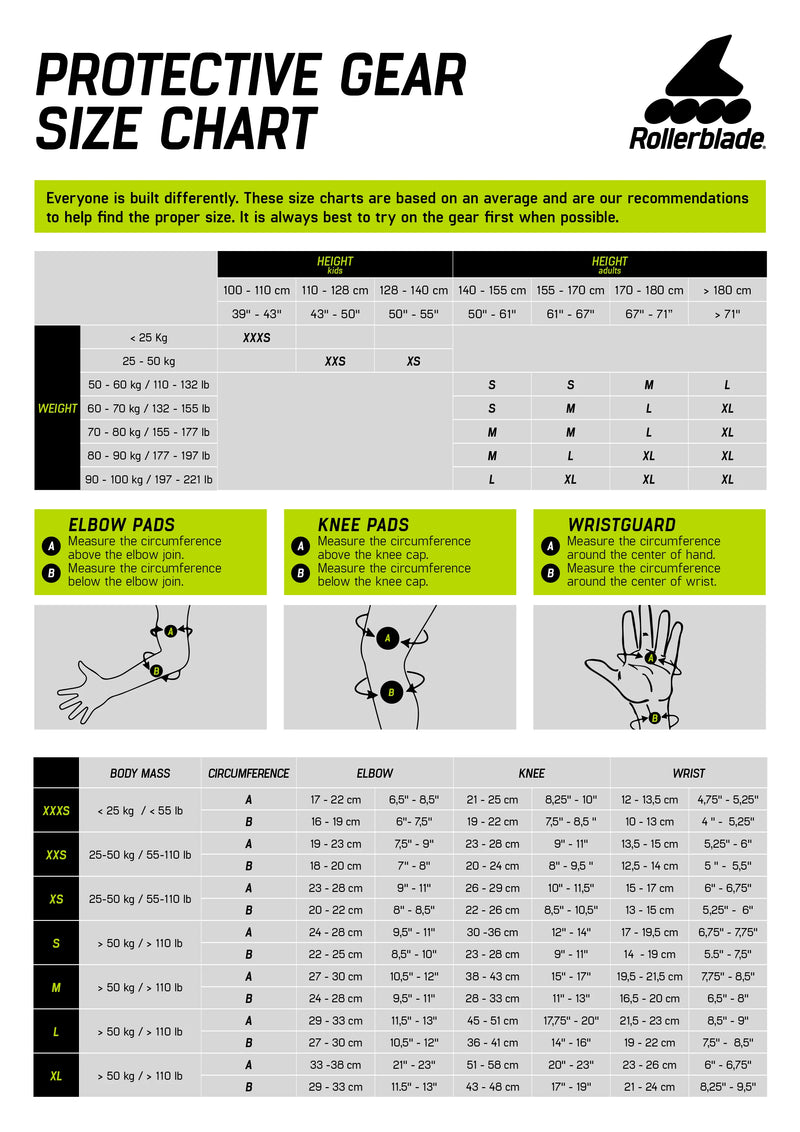 PROTECTIVE GEAR SIZE CHART

Rollerblade.

Everyone is built differently. These size charts are based on an average and are our recommendations to help find the proper size. It is always best to try on the gear first when possible.

| | | HEIGHT kids | | | HEIGHT adults | | | |
|---|---|---|---|---|---|---|---|---|
| | | 100 - 110 cm | 110 - 128 cm | 128 - 140 cm | 140 - 155 cm | 155 - 170 cm | 170 - 180 cm | > 180 cm |
| | | 39" - 43" | 43" - 50" | 50" - 55" | 50" - 61" | 61" - 67" | 67" - 71" | > 71" |
| WEIGHT | < 25 Kg | XXXS | | | | | | |
| | 25 - 50 kg | | XXS | XS | | | | |
| | 50 - 60 kg / 110 - 132 lb | | | | S | S | M | L |
| | 60 - 70 kg / 132 - 155 lb | | | | S | M | L | XL |
| | 70 - 80 kg / 155 - 177 lb | | | | M | M | L | XL |
| | 80 - 90 kg / 177 - 197 lb | | | | M | L | XL | XL |
| | 90 - 100 kg / 197 - 221 lb | | | | L | XL | XL | XL |

ELBOW PADS
A Measure the circumference above the elbow join.
B Measure the circumference below the elbow join.

KNEE PADS
A Measure the circumference above the knee cap.
B Measure the circumference below the knee cap.

WRISTGUARD
A Measure the circumference around the center of hand.
B Measure the circumference around the center of wrist.

A B A B A B

| | BODY MASS | CIRCUMFERENCE | ELBOW | | KNEE | | WRIST | |
|---|---|---|---|---|---|---|---|---|
| XXXS | < 25 kg / < 55 lb | A | 17 - 22 cm | 6,5" - 8,5" | 21 - 25 cm | 8,25" - 10" | 12 - 13,5 cm | 4,75" - 5,25" |
| | | B | 16 - 19 cm | 6"- 7,5" | 19 - 22 cm | 7,5" - 8,5 " | 10 - 13 cm | 4 " - 5,25" |
| XXS | 25-50 kg / 55-110 lb | A | 19 - 23 cm | 7,5" - 9" | 23 - 28 cm | 9" - 11" | 13,5 - 15 cm | 5,25" - 6" |
| | | B | 18 - 20 cm | 7" - 8" | 20 - 24 cm | 8" - 9,5 " | 12,5 - 14 cm | 5 " - 5,5" |
| XS | 25-50 kg / 55-110 lb | A | 23 - 28 cm | 9" - 11" | 26 - 29 cm | 10" - 11,5" | 15 - 17 cm | 6" - 6,75" |
| | | B | 20 - 22 cm | 8" - 8,5" | 22 - 26 cm | 8,5" - 10,5" | 13 - 15 cm | 5,25" - 6" |
| S | > 50 kg / > 110 lb | A | 24 - 28 cm | 9,5" - 11" | 30 -36 cm | 12" - 14" | 17 - 19,5 cm | 6,75" - 7,75" |
| | | B | 22 - 25 cm | 8,5" - 10" | 23 - 28 cm | 9" - 11" | 14 - 19 cm | 5.5" - 7,5" |
| M | > 50 kg / > 110 lb | A | 27 - 30 cm | 10,5" - 12" | 38 - 43 cm | 15" - 17" | 19,5 - 21,5 cm | 7,75" - 8,5" |
| | | B | 24 - 28 cm | 9,5" - 11" | 28 - 33 cm | 11" - 13" | 16,5 - 20 cm | 6,5" - 8" |
| L | > 50 kg / > 110 lb | A | 29 - 33 cm | 11,5" - 13" | 45 - 51 cm | 17,75" - 20" | 21,5 - 23 cm | 8,5" - 9" |
| | | B | 27 - 30 cm | 10,5" - 12" | 36 - 41 cm | 14" - 16" | 19 - 22 cm | 7,5" - 8,5" |
| XL | > 50 kg / > 110 lb | A | 33 -38 cm | 21" - 23" | 51 - 58 cm | 20" - 23" | 23 - 26 cm | 6" - 6,75" |
| | | B | 29 - 33 cm | 11.5" - 13" | 43 - 48 cm | 17" - 19" | 21 - 24 cm | 8,25" - 9,5" |